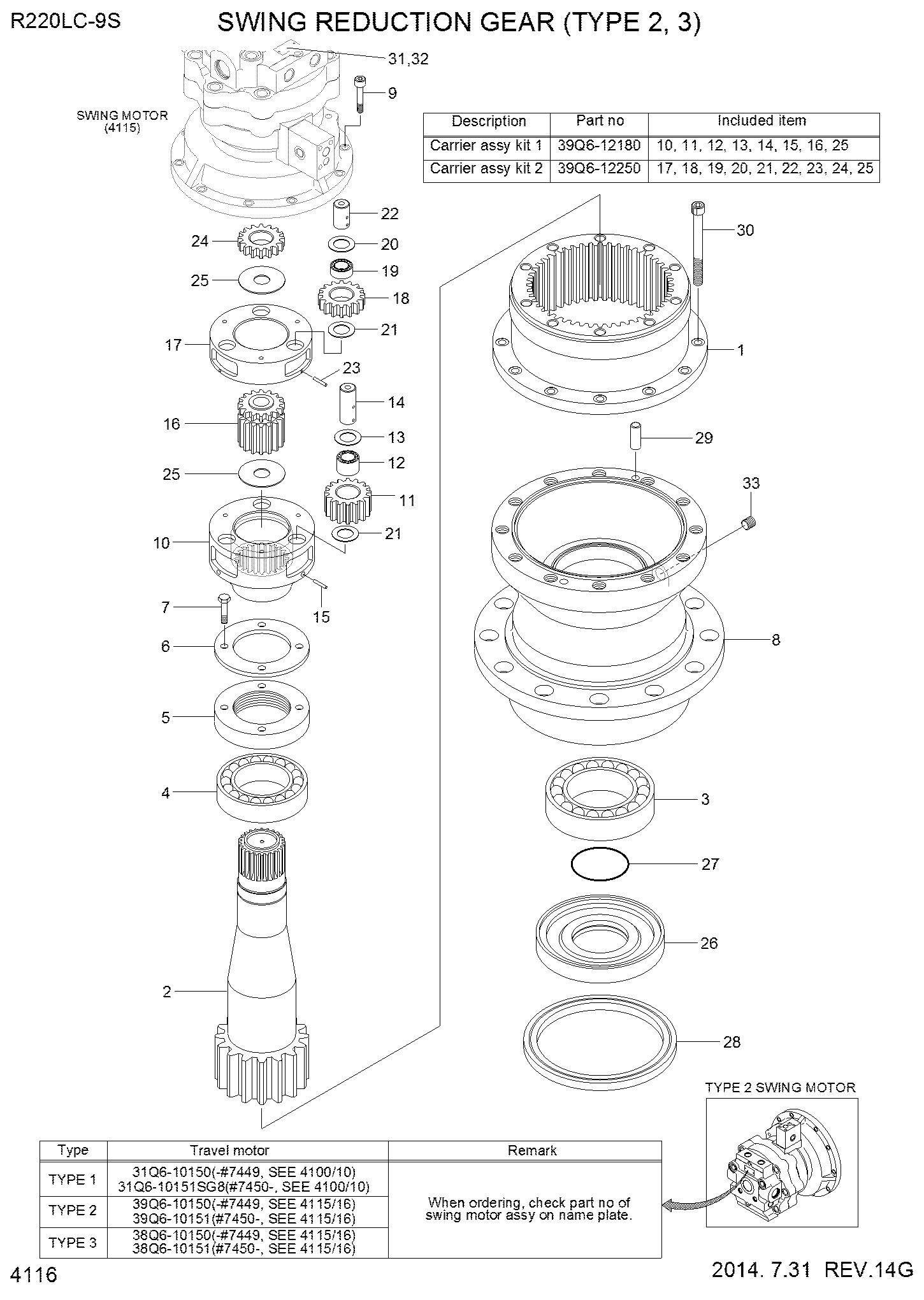 R220LC-9S

SWING REDUCTION GEAR (TYPE 2, 3)

SWING MOTOR (4115)

31,32

9

| Description | Part no | Included item |
|---|---|---|
| Carrier assy kit 1 | 39Q6-12180 | 10, 11, 12, 13, 14, 15, 16, 25 |
| Carrier assy kit 2 | 39Q6-12250 | 17, 18, 19, 20, 21, 22, 23, 24, 25 |

22
24
20
19
25
18
21
17
23
14
16
13
12
25
11
21
10
15
7
6
5
4
2

30
1
29
33
8
3
27
26
28

TYPE 2 SWING MOTOR

| Type | Travel motor | Remark |
|---|---|---|
| TYPE 1 | 31Q6-10150(-#7449, SEE 4100/10) 31Q6-10151SG8(#7450-, SEE 4100/10) | When ordering, check part no of swing motor assy on name plate. |
| TYPE 2 | 39Q6-10150(-#7449, SEE 4115/16) 39Q6-10151(#7450-, SEE 4115/16) | |
| TYPE 3 | 38Q6-10150(-#7449, SEE 4115/16) 38Q6-10151(#7450-, SEE 4115/16) | |

4116

2014. 7.31 REV.14G