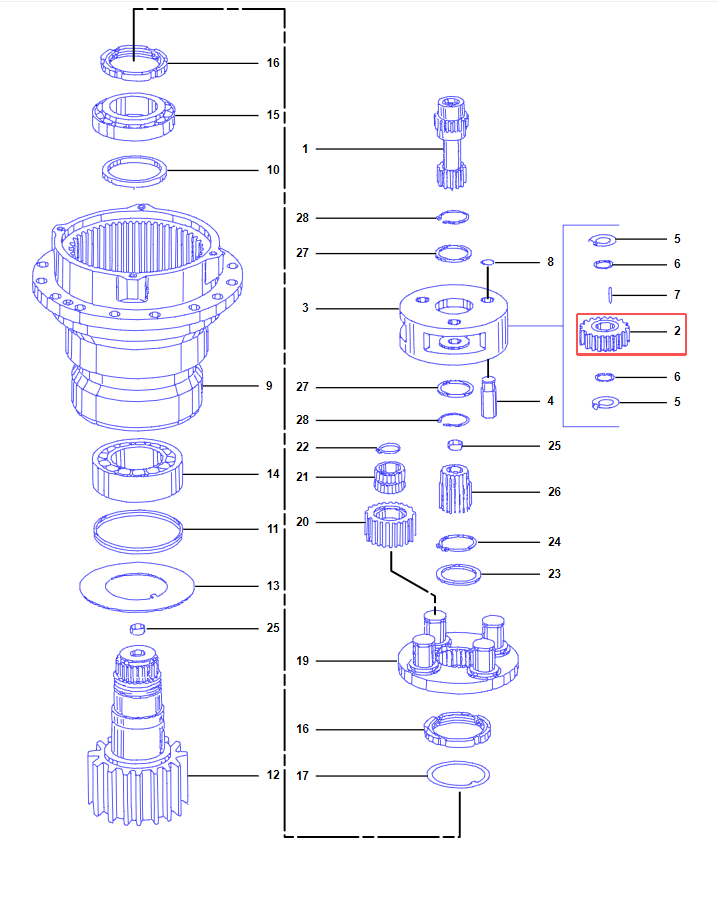 16
15
10
9
14
11
13
25
12
1
28
27
3
27
28
22
21
20
19
16
17
8
4
25
26
24
23
5
6
7
2
6
5